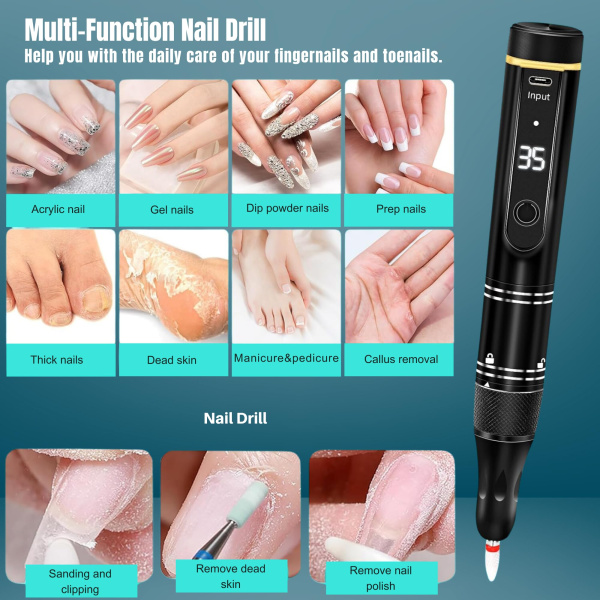 Multi-Function Nail Drill
Help you with the daily care of your fingernails and toenails.

Acrylic nail

Gel nails

Dip powder nails

Prep nails

Thick nails

Dead skin

Manicure&pedicure

Callus removal

Input

35

Nail Drill

Sanding and clipping

Remove dead skin

Remove nail polish