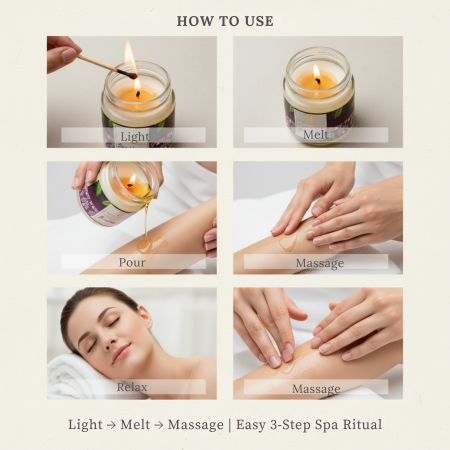 HOW TO USE

Light

Melt

Pour

Massage

Relax

Massage

Light → Melt → Massage | Easy 3-Step Spa Ritual