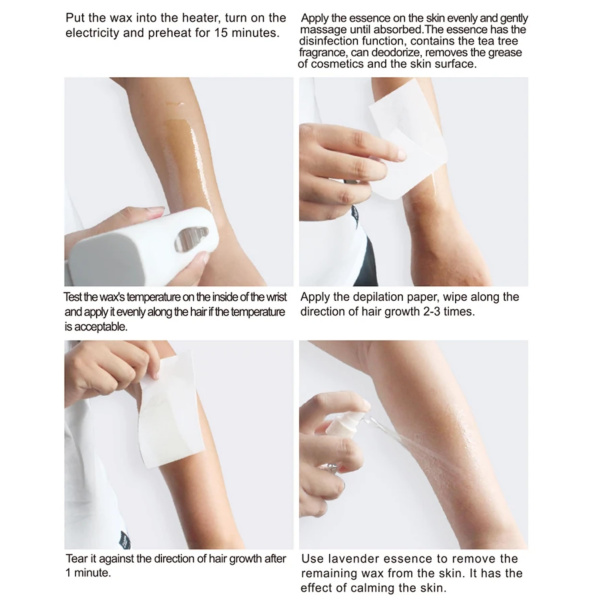 Put the wax into the heater, turn on the electricity and preheat for 15 minutes.

Apply the essence on the skin evenly and gently massage until absorbed.The essence has the disinfection function, contains the tea tree fragrance, can deodorize, removes the grease of cosmetics and the skin surface.

Test the wax's temperature on the inside of the wrist and apply it evenly along the hair if the temperature is acceptable.

Apply the depilation paper, wipe along the direction of hair growth 2-3 times.

Tear it against the direction of hair growth after 1 minute.

Use lavender essence to remove the remaining wax from the skin. It has the effect of calming the skin.