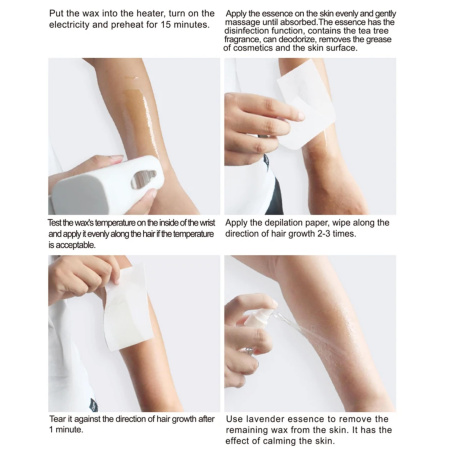 Put the wax into the heater, turn on the electricity and preheat for 15 minutes.

Apply the essence on the skin evenly and gently massage until absorbed.The essence has the disinfection function, contains the tea tree fragrance, can deodorize, removes the grease of cosmetics and the skin surface.

Test the wax's temperature on the inside of the wrist and apply it evenly along the hair if the temperature is acceptable.

Apply the depilation paper, wipe along the direction of hair growth 2-3 times.

Tear it against the direction of hair growth after 1 minute.

Use lavender essence to remove the remaining wax from the skin. It has the effect of calming the skin.