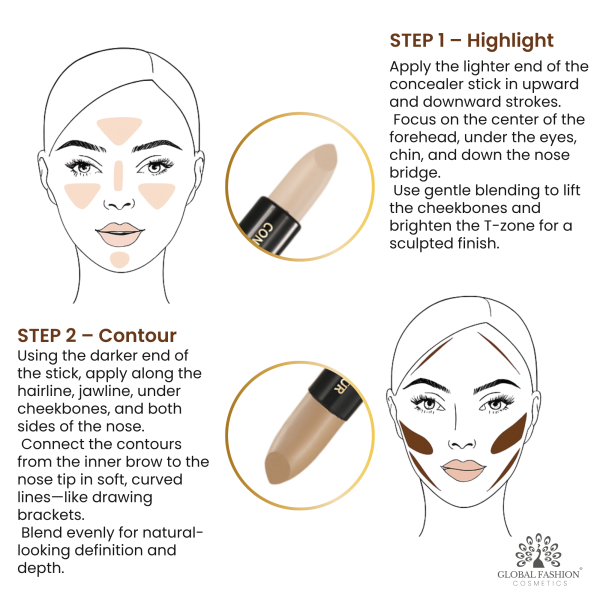 STEP 1 – Highlight

Apply the lighter end of the concealer stick in upward and downward strokes.
Focus on the center of the forehead, under the eyes, chin, and down the nose bridge.
Use gentle blending to lift the cheekbones and brighten the T-zone for a sculpted finish.

CON

STEP 2 – Contour

Using the darker end of the stick, apply along the hairline, jawline, under cheekbones, and both sides of the nose.
Connect the contours from the inner brow to the nose tip in soft, curved lines—like drawing brackets.
Blend evenly for natural-looking definition and depth.

UR

GLOBAL FASHION®
COSMETICS