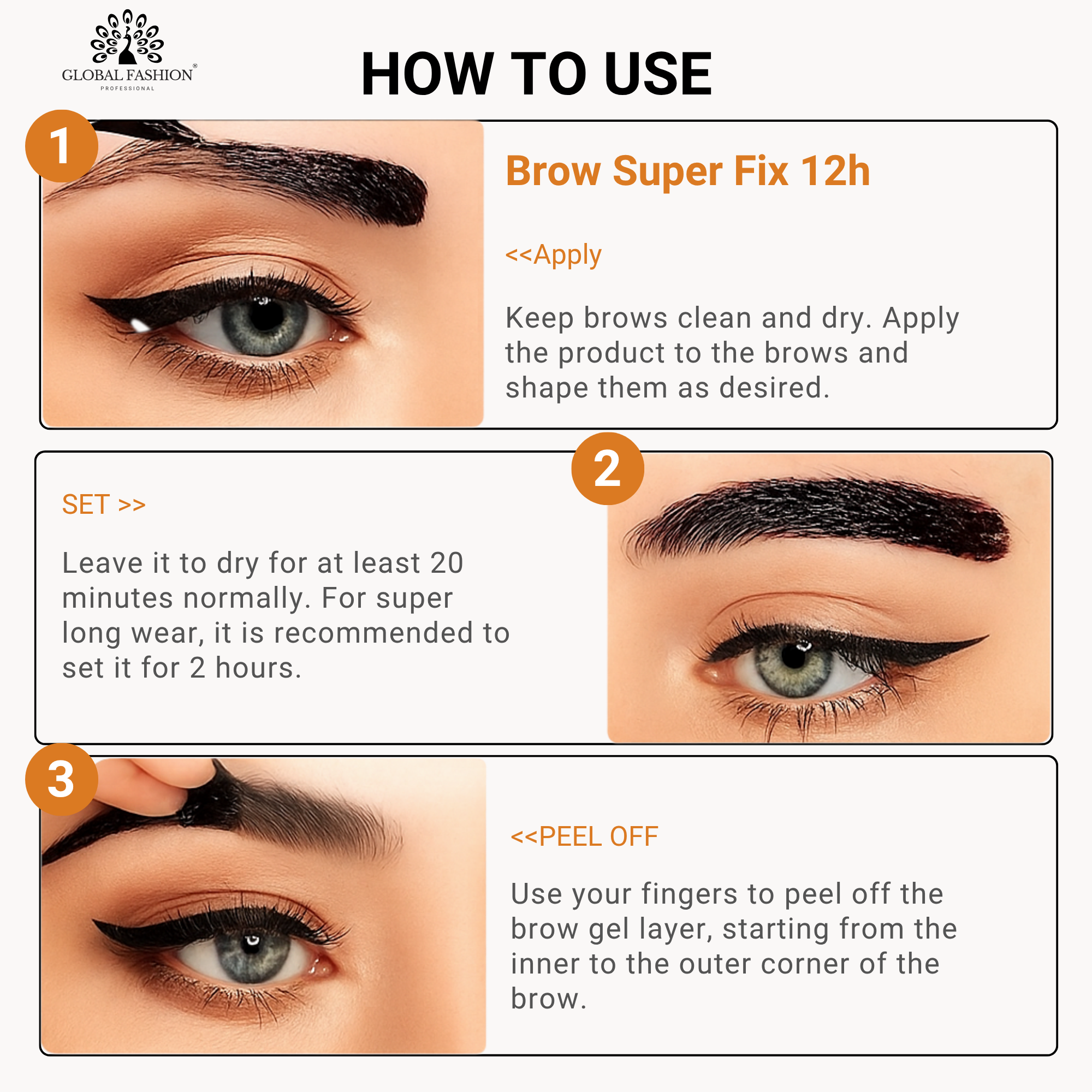 GLOBAL FASHION®
PROFESSIONAL

HOW TO USE

1

Brow Super Fix 12h

<<Apply

Keep brows clean and dry. Apply the product to the brows and shape them as desired.

2

SET >>

Leave it to dry for at least 20 minutes normally. For super long wear, it is recommended to set it for 2 hours.

3

<<PEEL OFF

Use your fingers to peel off the brow gel layer, starting from the inner to the outer corner of the brow.