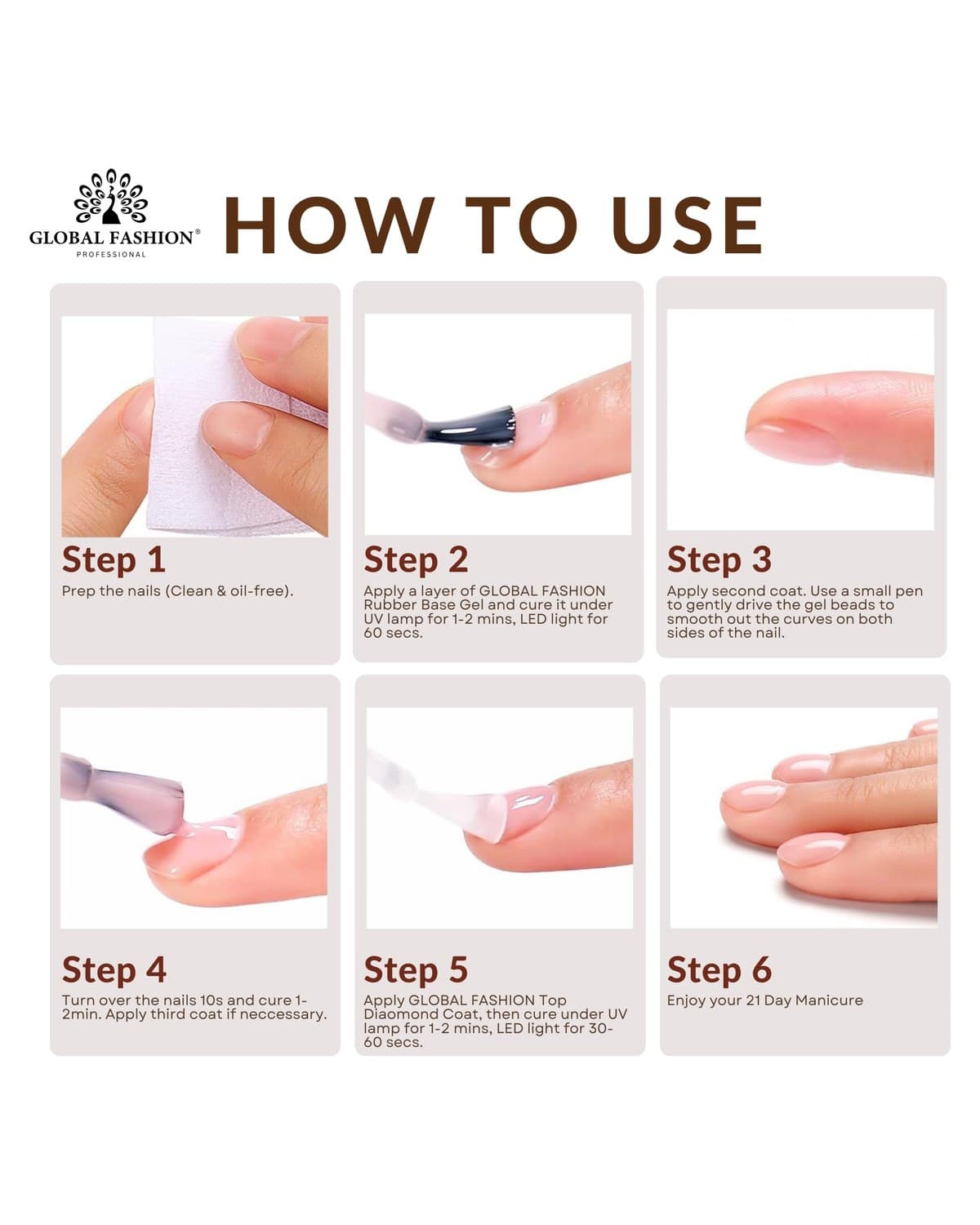 GLOBAL FASHION®
PROFESSIONAL

HOW TO USE

Step 1
Prep the nails (Clean & oil-free).

Step 2
Apply a layer of GLOBAL FASHION Rubber Base Gel and cure it under UV lamp for 1-2 mins, LED light for 60 secs.

Step 3
Apply second coat. Use a small pen to gently drive the gel beads to smooth out the curves on both sides of the nail.

Step 4
Turn over the nails 10s and cure 1-2min. Apply third coat if neccessary.

Step 5
Apply GLOBAL FASHION Top Diaomond Coat, then cure under UV lamp for 1-2 mins, LED light for 30-60 secs.

Step 6
Enjoy your 21 Day Manicure