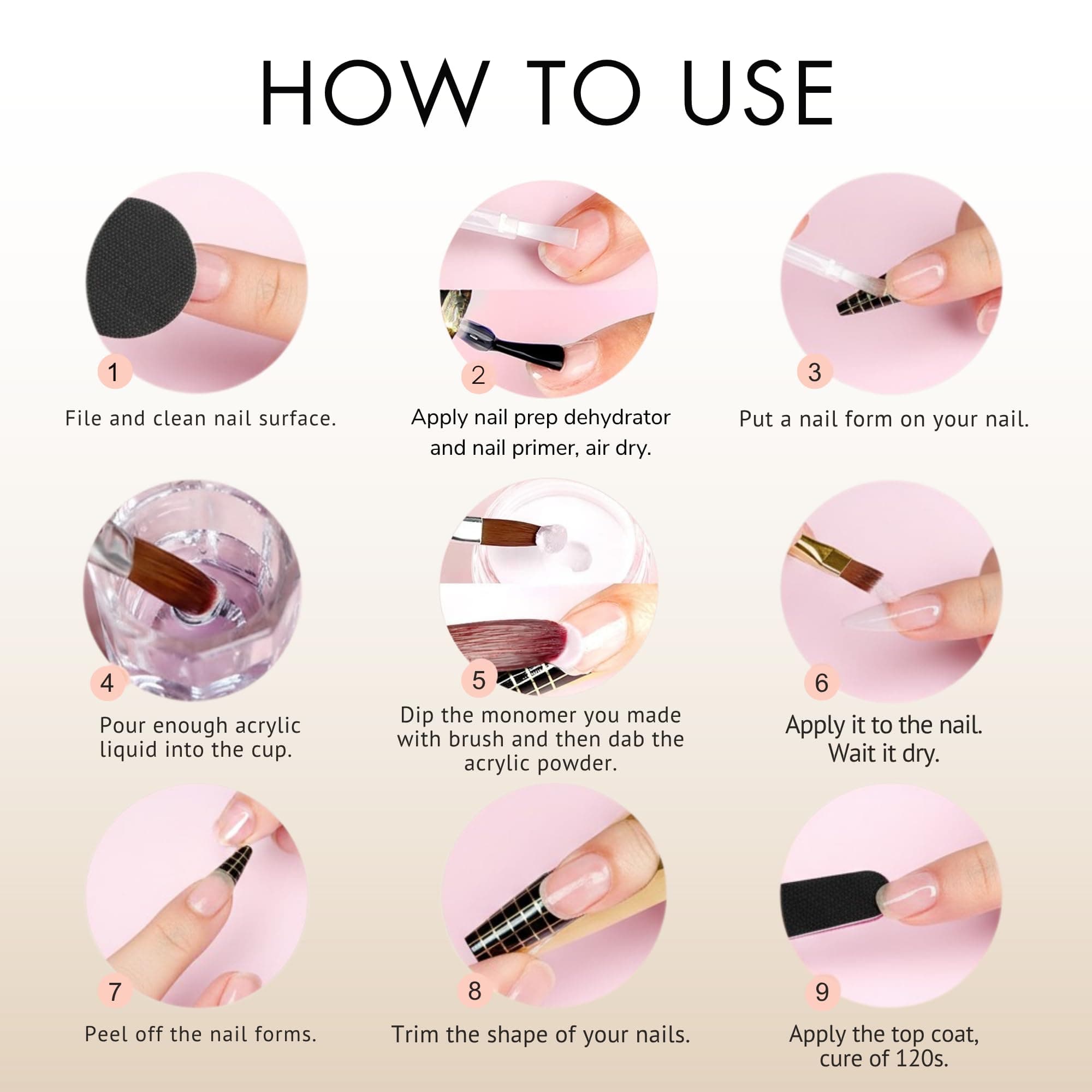 HOW TO USE

1
File and clean nail surface.

2
Apply nail prep dehydrator and nail primer, air dry.

3
Put a nail form on your nail.

4
Pour enough acrylic liquid into the cup.

5
Dip the monomer you made with brush and then dab the acrylic powder.

6
Apply it to the nail. Wait it dry.

7
Peel off the nail forms.

8
Trim the shape of your nails.

9
Apply the top coat, cure of 120s.